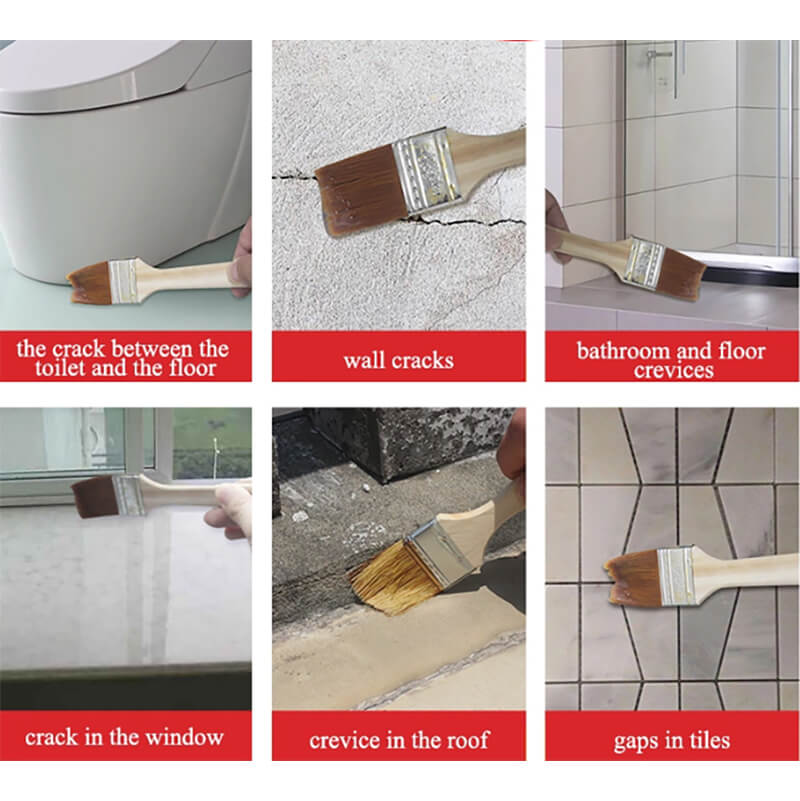 the crack between the toilet and the floor

wall cracks

bathroom and floor crevices

crack in the window

crevice in the roof

gaps in tiles